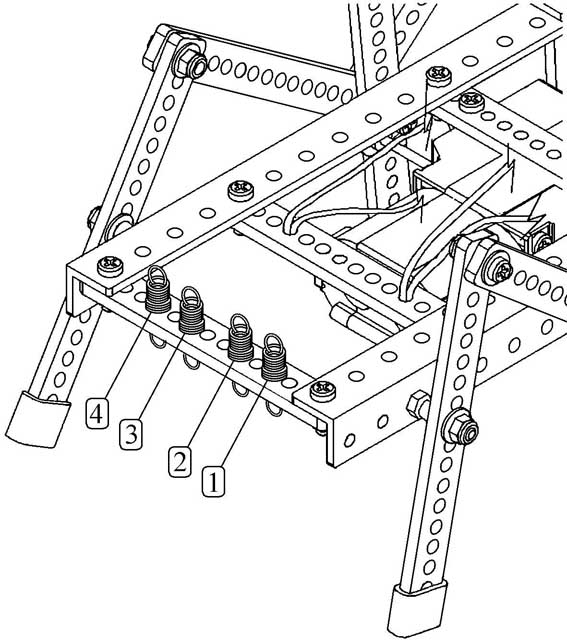 4
3
2
1