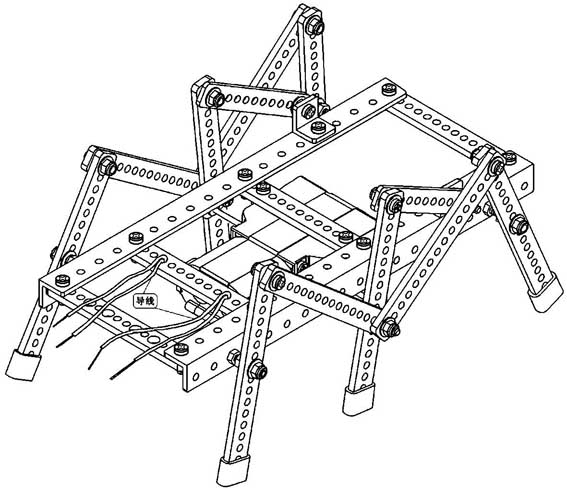 导线