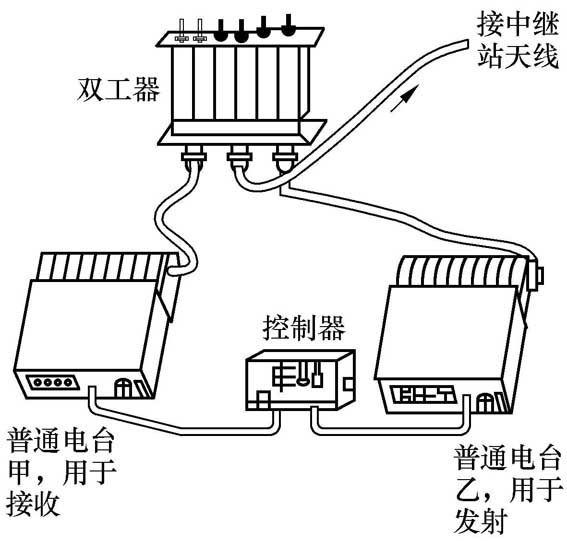 接中继站天线

双工器

控制器

普通电台甲，用于接收

普通电台乙，用于发射