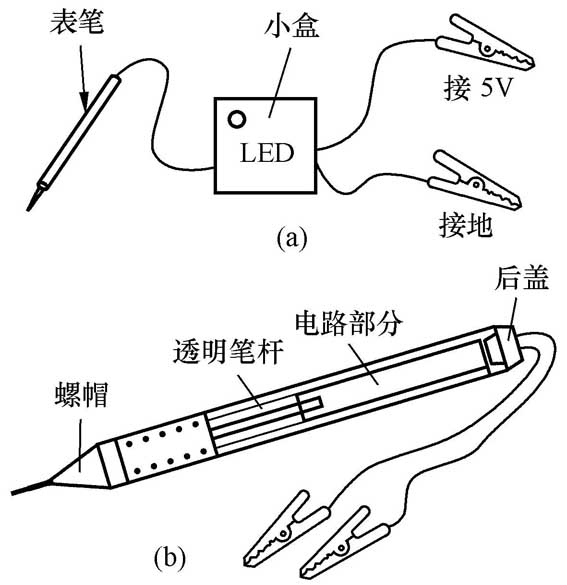 表笔

小盒

接 5V

LED

接地

(a)

后盖

电路部分

透明笔杆

螺帽

(b)