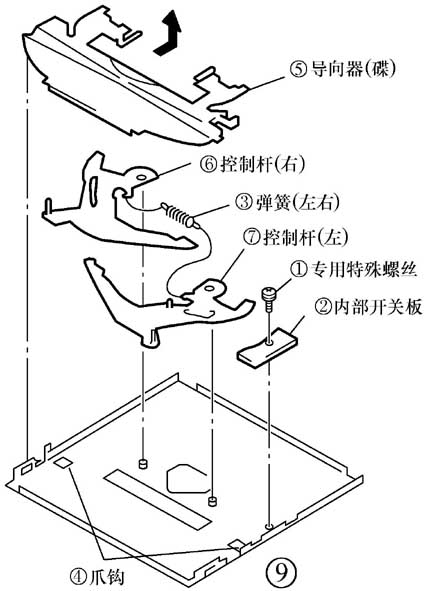 ⑤导向器(碟)

⑥控制杆(右)

③弹簧(左右)

⑦控制杆(左)

①专用特殊螺丝

②内部开关板

④爪钩

⑨