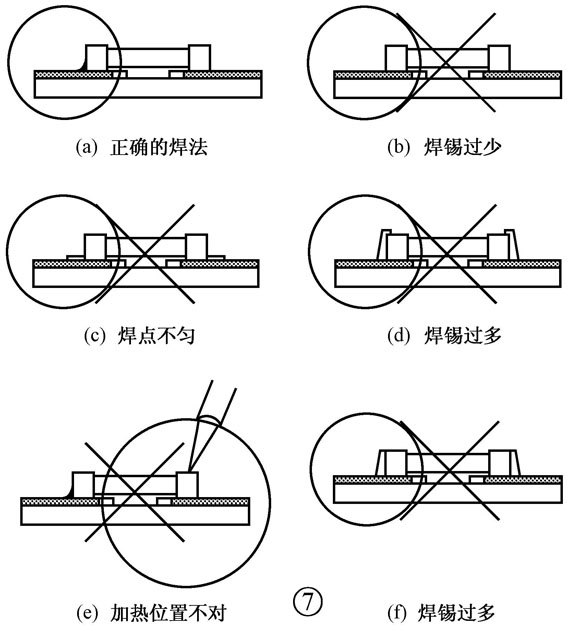 (a) 正确的焊法

(b) 焊锡过少

(c) 焊点不匀

(d) 焊锡过多

(e) 加热位置不对

⑦

(f) 焊锡过多