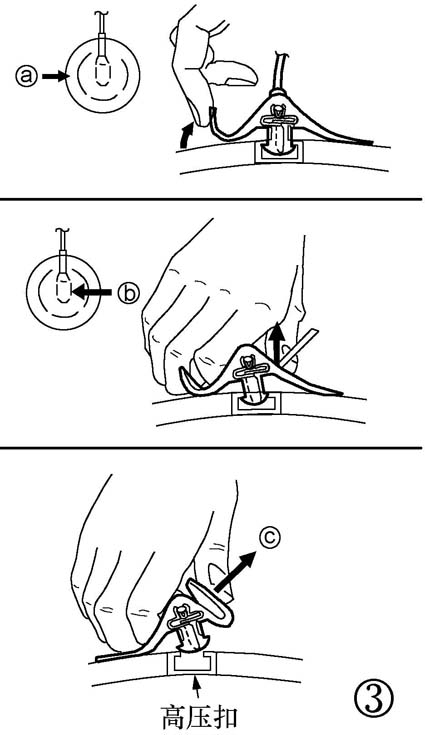 ⓐ

ⓑ

ⓒ

高压扣

③