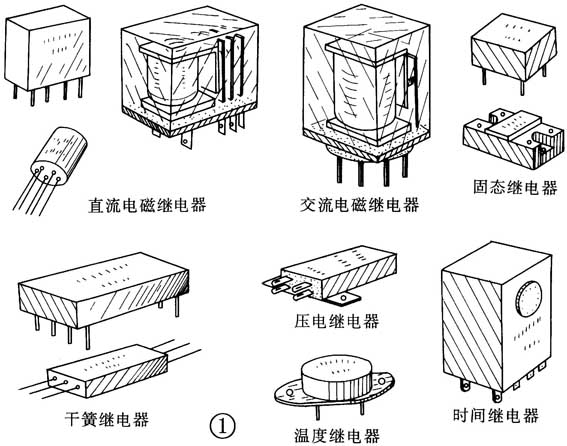 直流电磁继电器

交流电磁继电器

固态继电器

压电继电器

干簧继电器

①

温度继电器

时间继电器