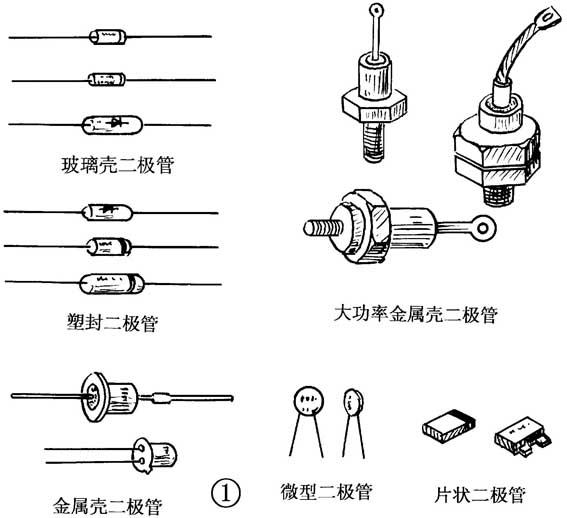 玻璃壳二极管

塑封二极管

大功率金属壳二极管

金属壳二极管

①

微型二极管

片状二极管