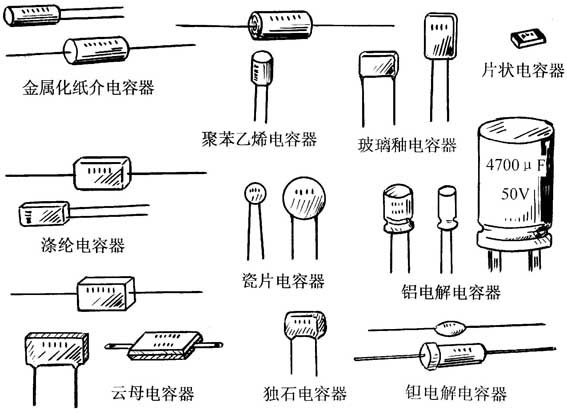 金属化纸介电容器

聚苯乙烯电容器

玻璃釉电容器

片状电容器

4700 μ F

50V

涤纶电容器

瓷片电容器

铝电解电容器

云母电容器

独石电容器

钽电解电容器