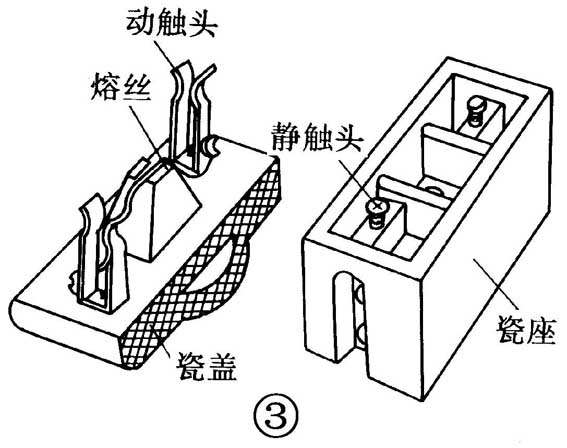 动触头
熔丝
静触头
瓷座
瓷盖
③