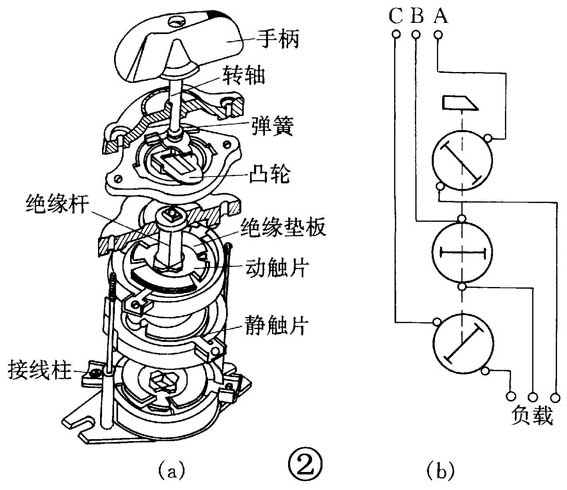 手柄
转轴
弹簧
凸轮
绝缘杆
绝缘垫板
动触片
静触片
接线柱
(a)
②
C B A
负载
(b)