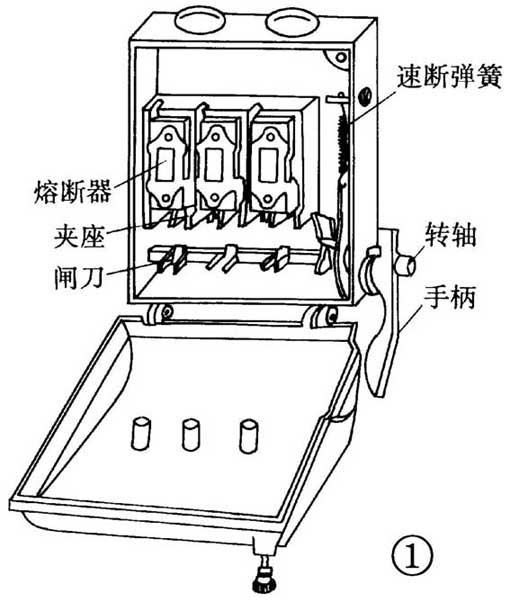 速断弹簧
熔断器
夹座
闸刀
转轴
手柄
①