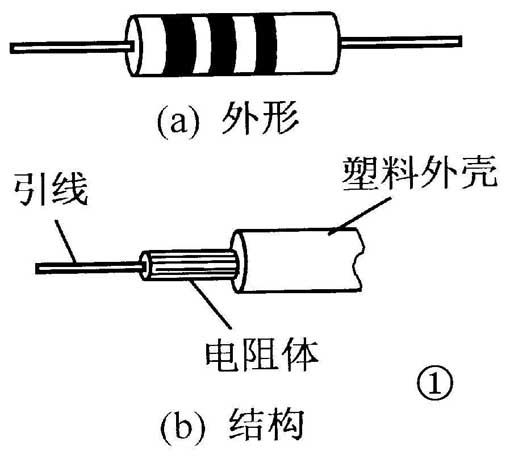 (a) 外形

引线

塑料外壳

电阻体

①

(b) 结构