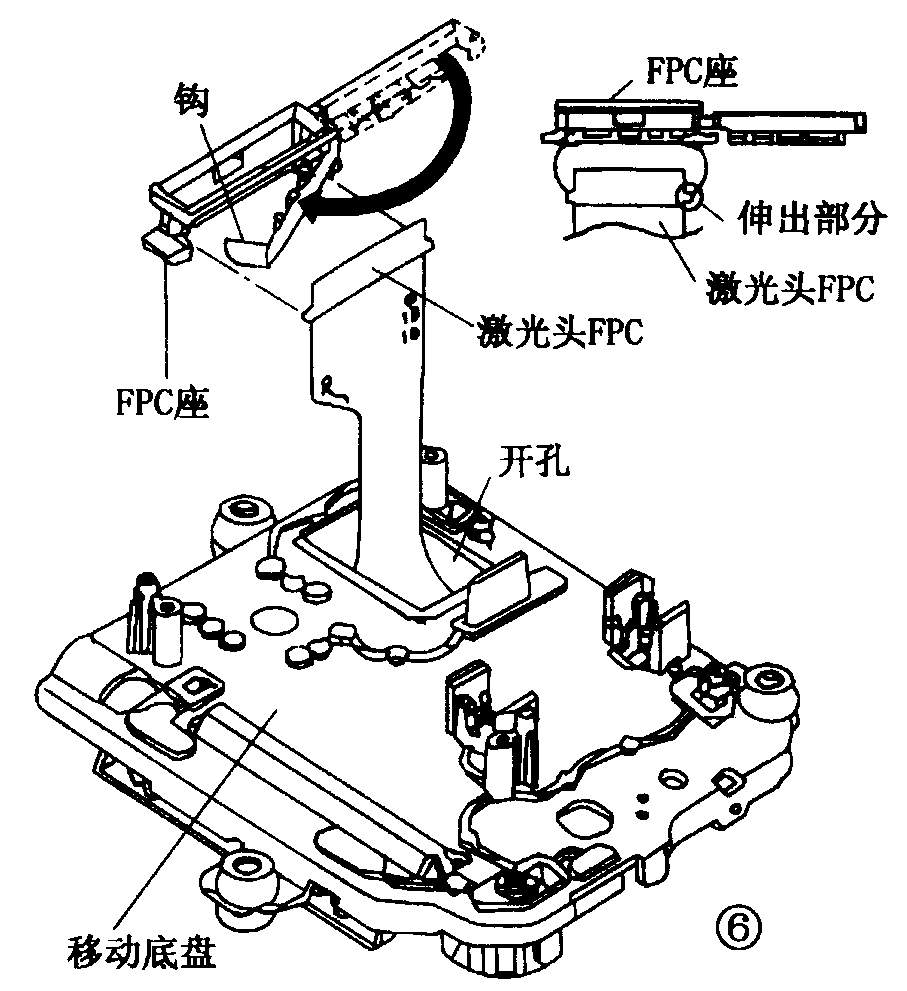 钩

FPC座

伸出部分

激光头FPC

激光头FPC

FPC座

开孔

移动底盘

⑥