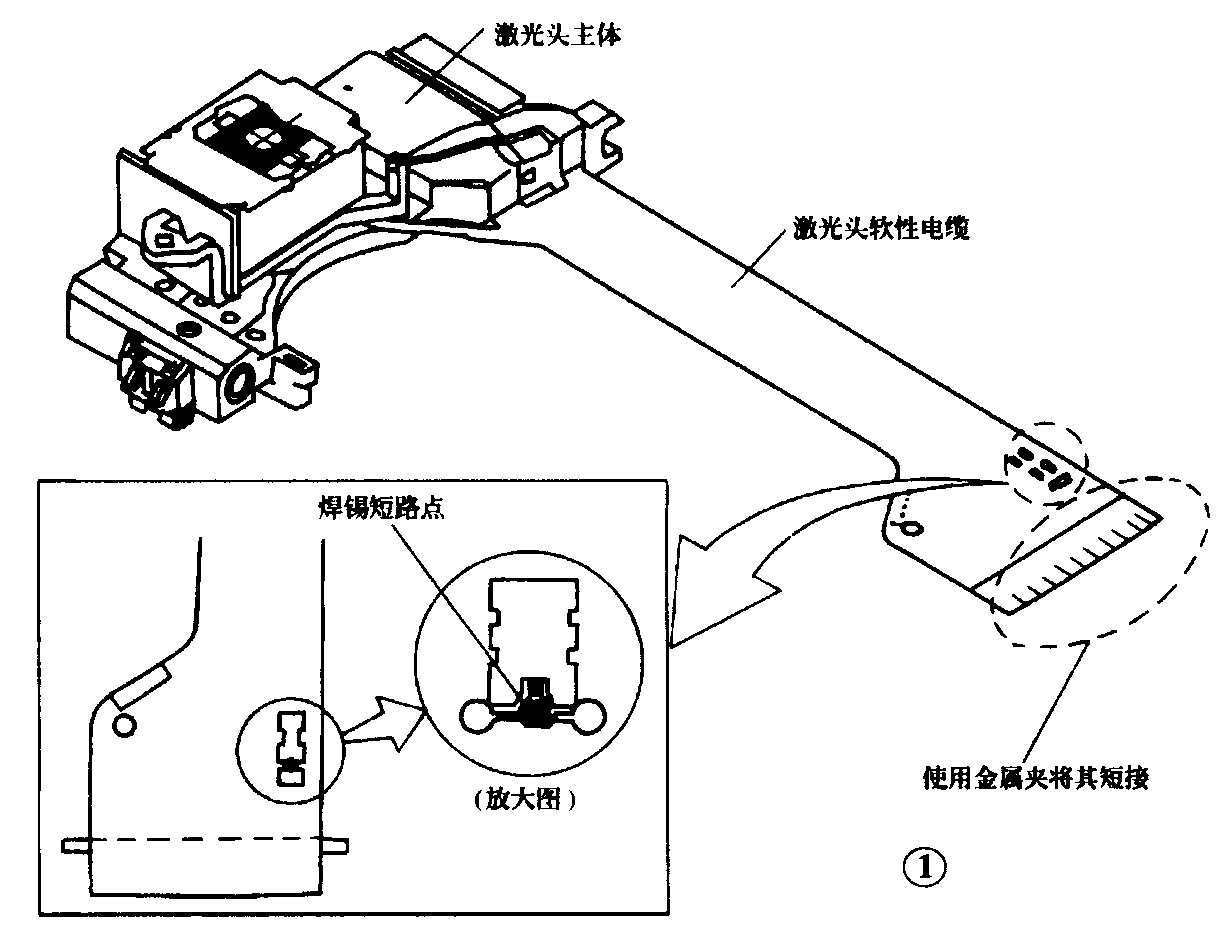 激光头主体

激光头软性电缆

焊锡短路点

（放大图）

使用金属夹将其短接

①