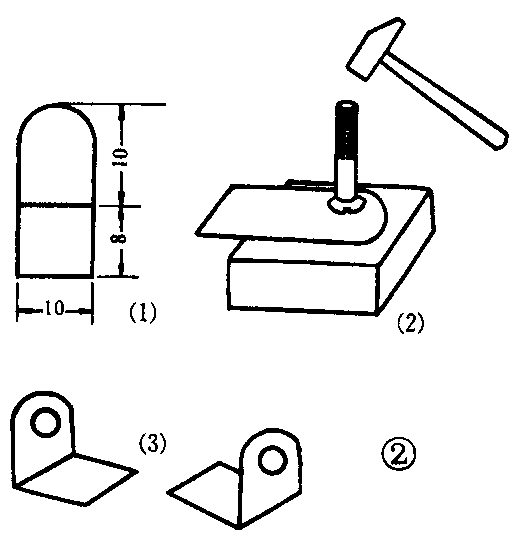 10
8
10
(1)
(2)
(3)
②