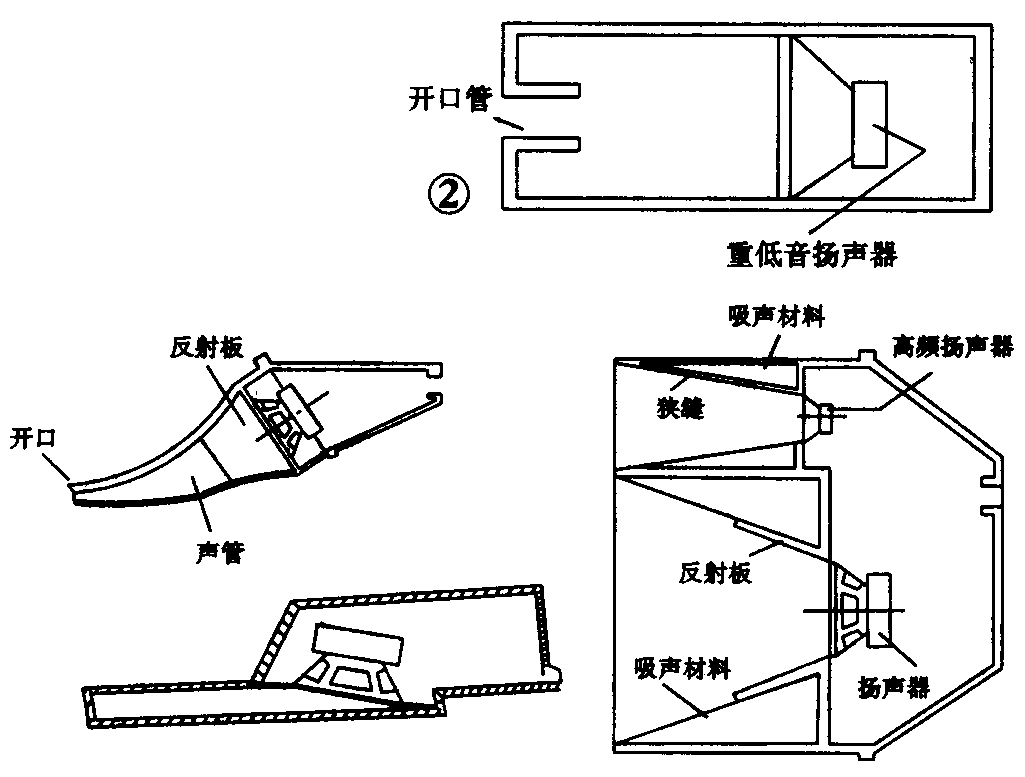 开口管

②

重低音扬声器

反射板

开口

声管

吸声材料

高频扬声器

狭缝

反射板

吸声材料

扬声器