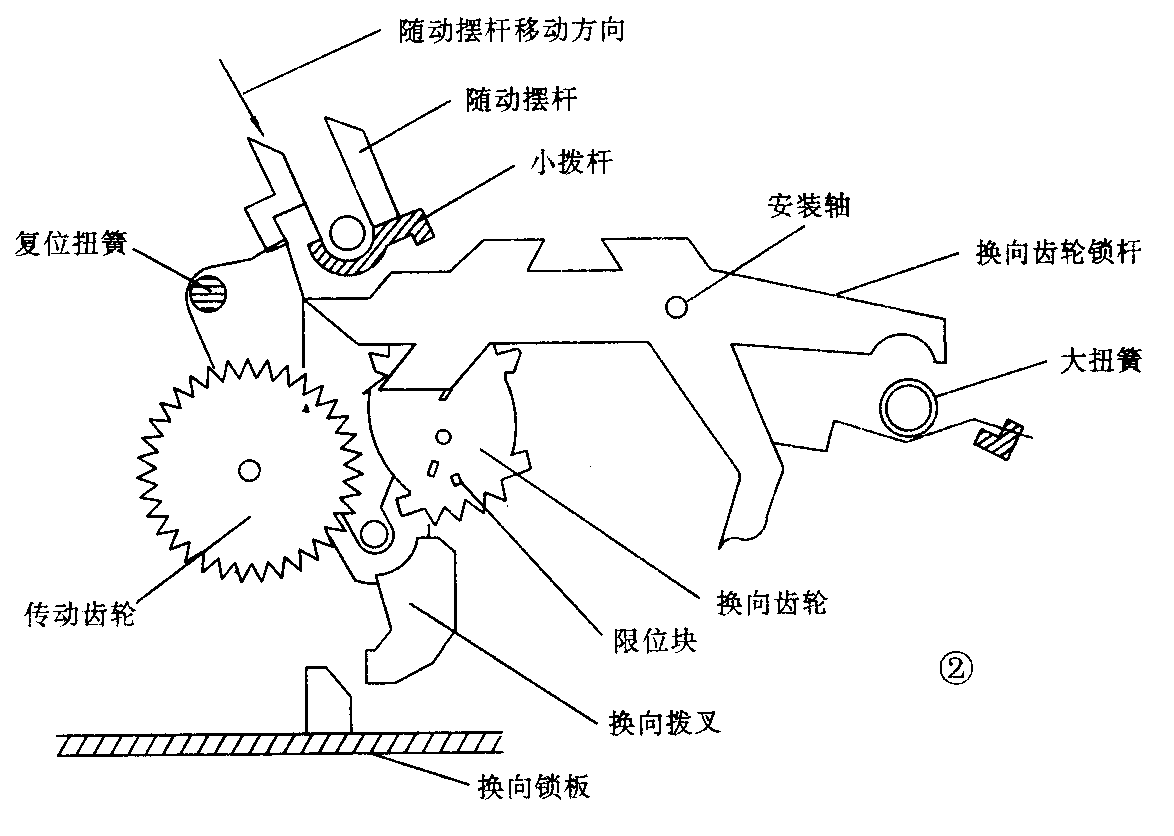 随动摆杆移动方向

随动摆杆

小拨杆

复位扭簧

安装轴

换向齿轮锁杆

大扭簧

传动齿轮

换向齿轮

限位块

②

换向拨叉

换向锁板