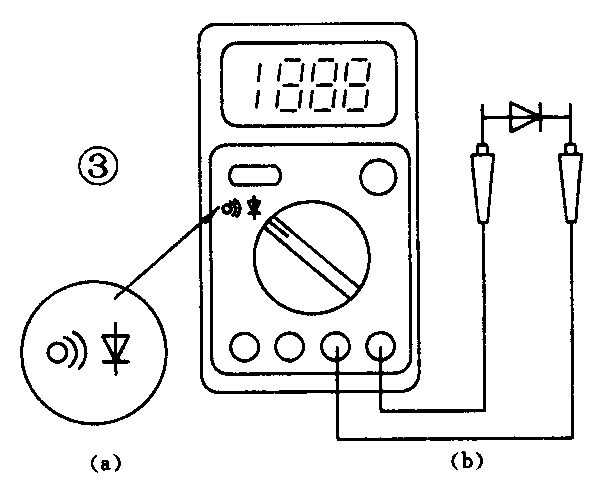 1888

③

(a)

(b)