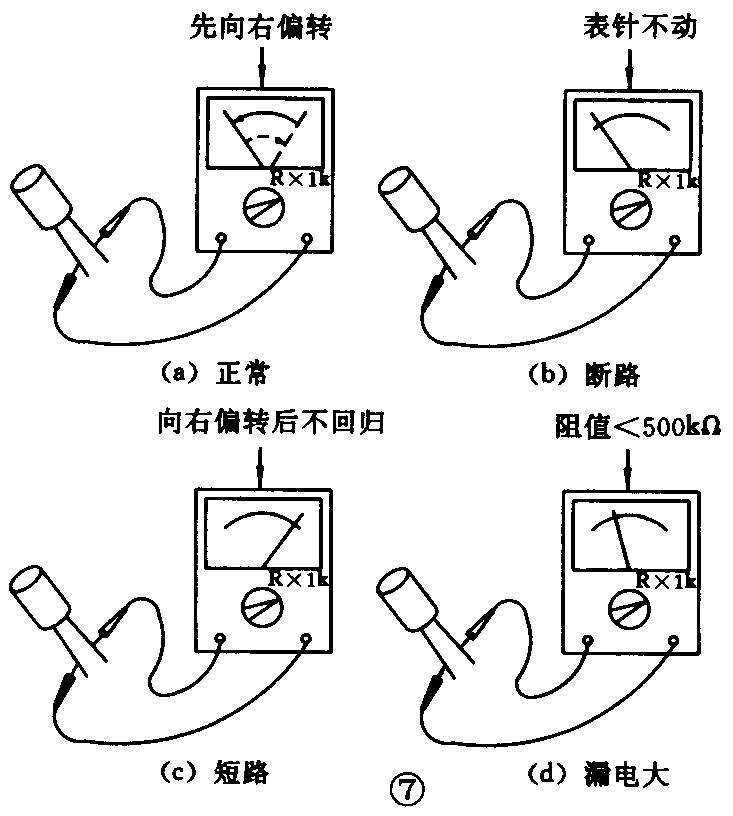 先向右偏转

R×1k

(a) 正常

表针不动

R×1k

(b) 断路

向右偏转后不回归

R×1k

(c) 短路

阻值<500kΩ

R×1k

(d) 漏电大

⑦