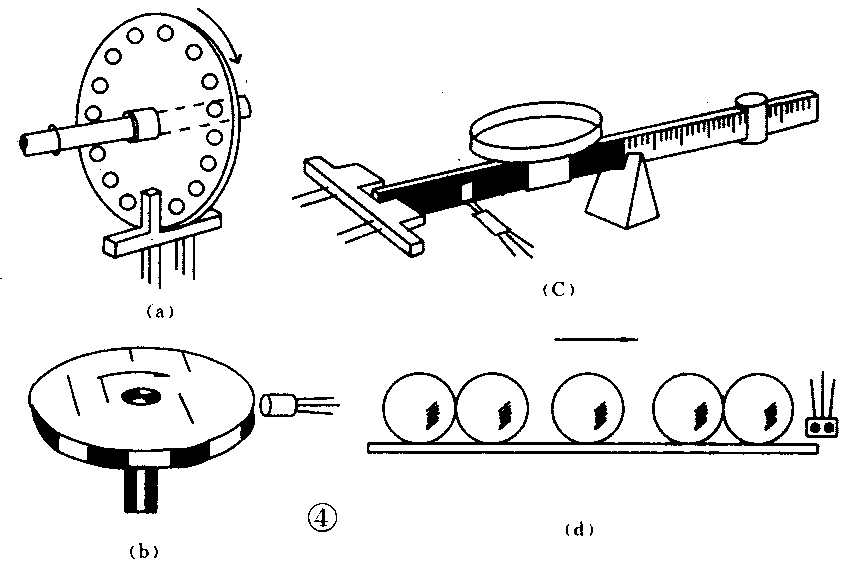 (a)

(C)

(b)

④

(d)