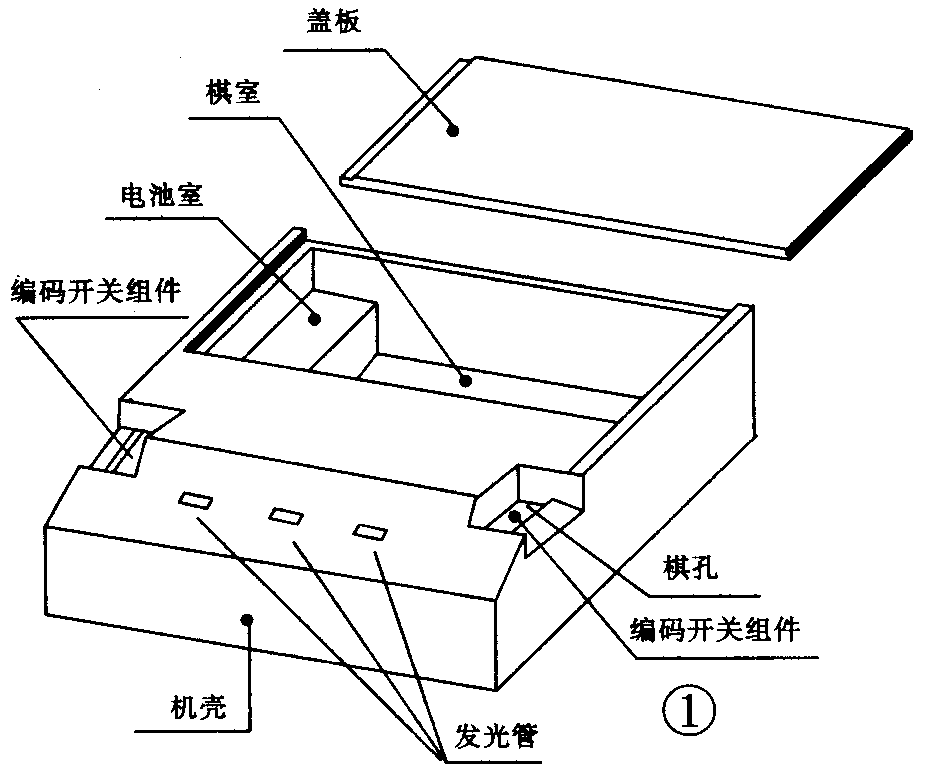 盖板
棋室
电池室
编码开关组件
棋孔
编码开关组件
机壳
发光管
①