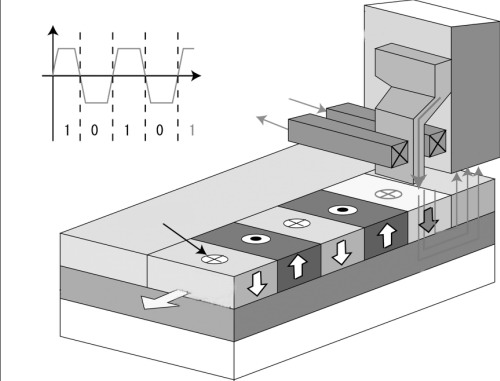 1 0 1 0 1