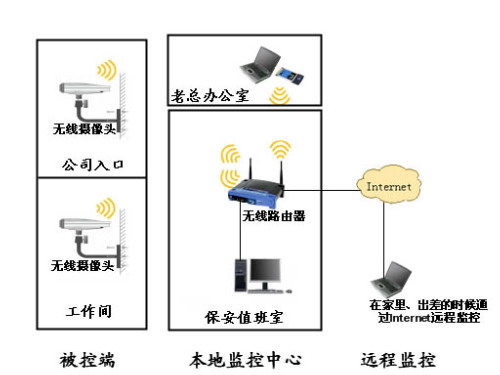 无线摄像头

公司入口

无线摄像头

工作间

老总办公室

无线路由器

保安值班室

Internet

在家里、出差的时候通过Internet远程监控

被控端

本地监控中心

远程监控