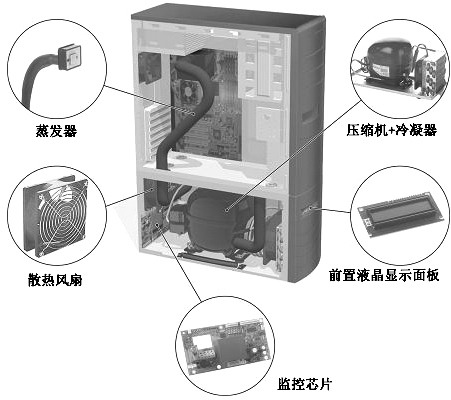 蒸发器

压缩机+冷凝器

散热风扇

前置液晶显示面板

监控芯片